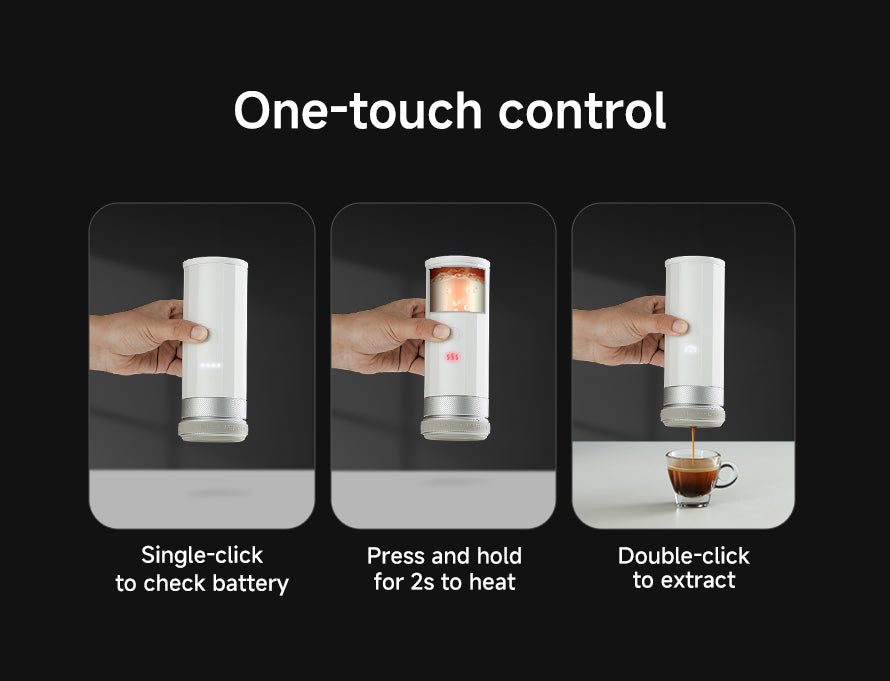 One-touch control

Single-click to check battery

Press and hold for 2s to heat

Double-click to extract