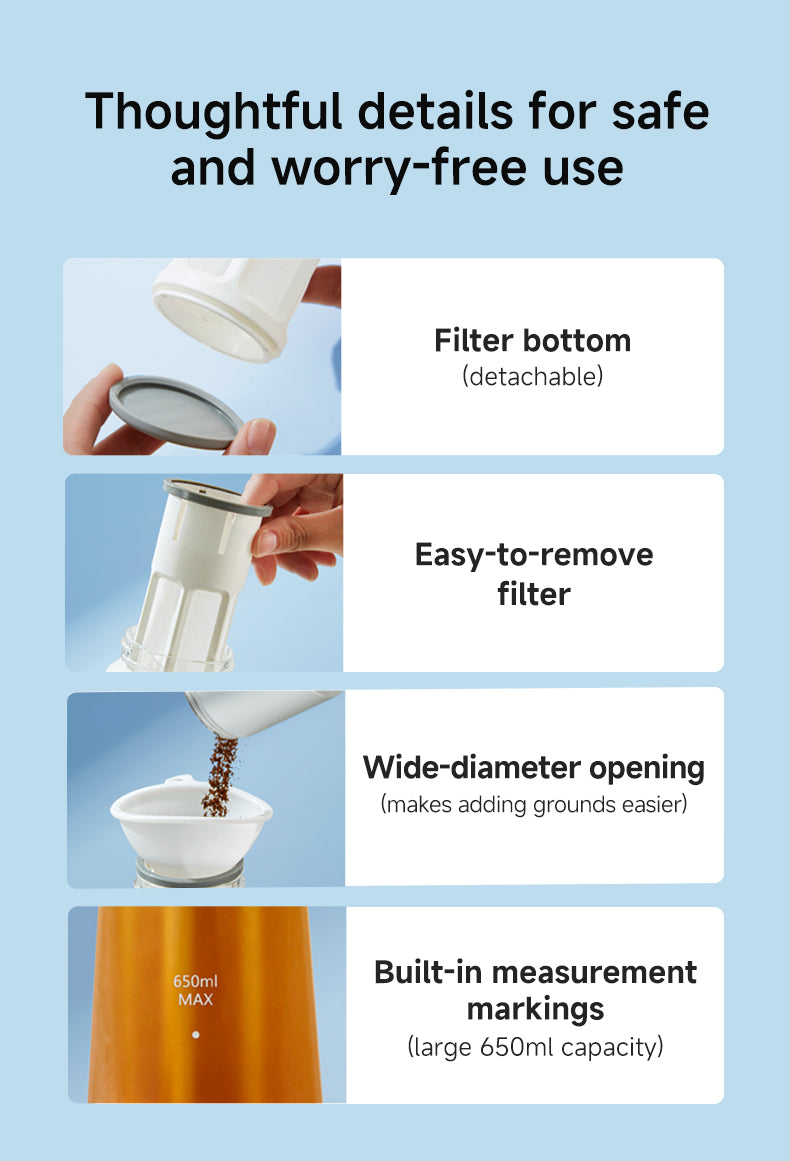 Thoughtful details for safe and worry-free use

Filter bottom
(detachable)

Easy-to-remove filter

Wide-diameter opening
(makes adding grounds easier)

650ml
MAX

Built-in measurement markings
(large 650ml capacity)