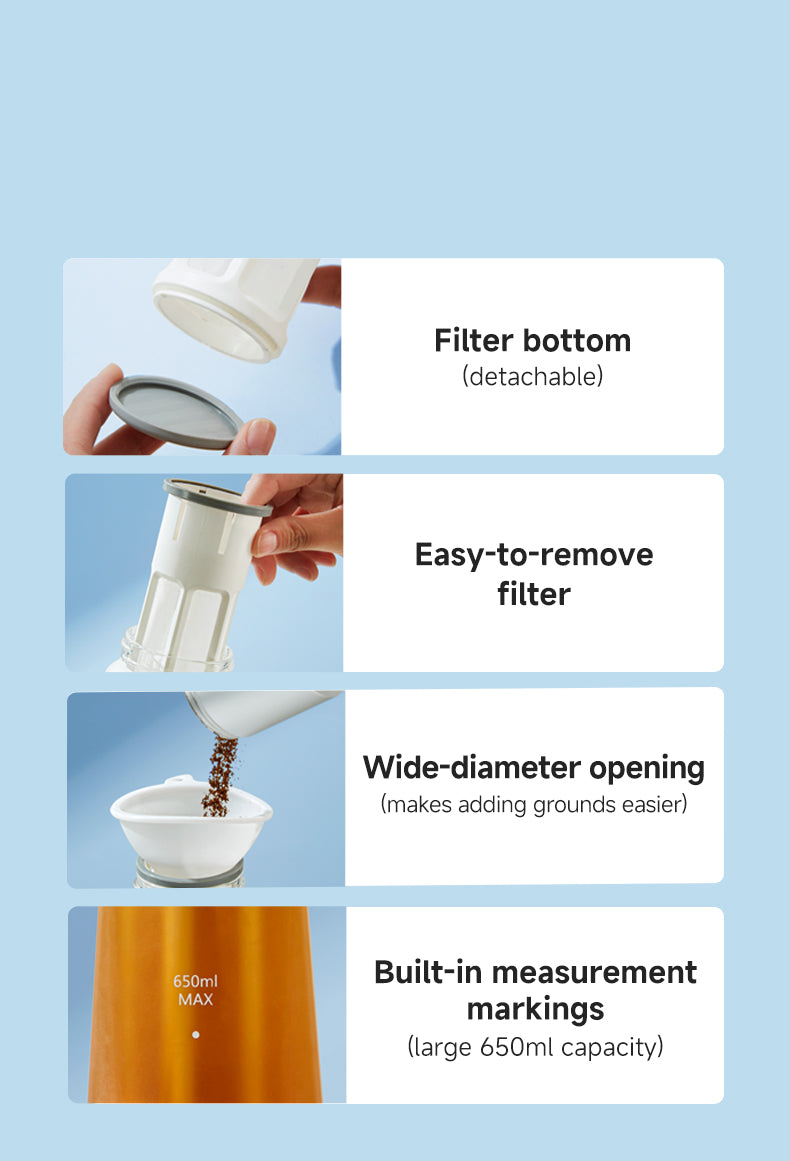 Filter bottom
(detachable)

Easy-to-remove filter

Wide-diameter opening
(makes adding grounds easier)

650ml
MAX

Built-in measurement markings
(large 650ml capacity)