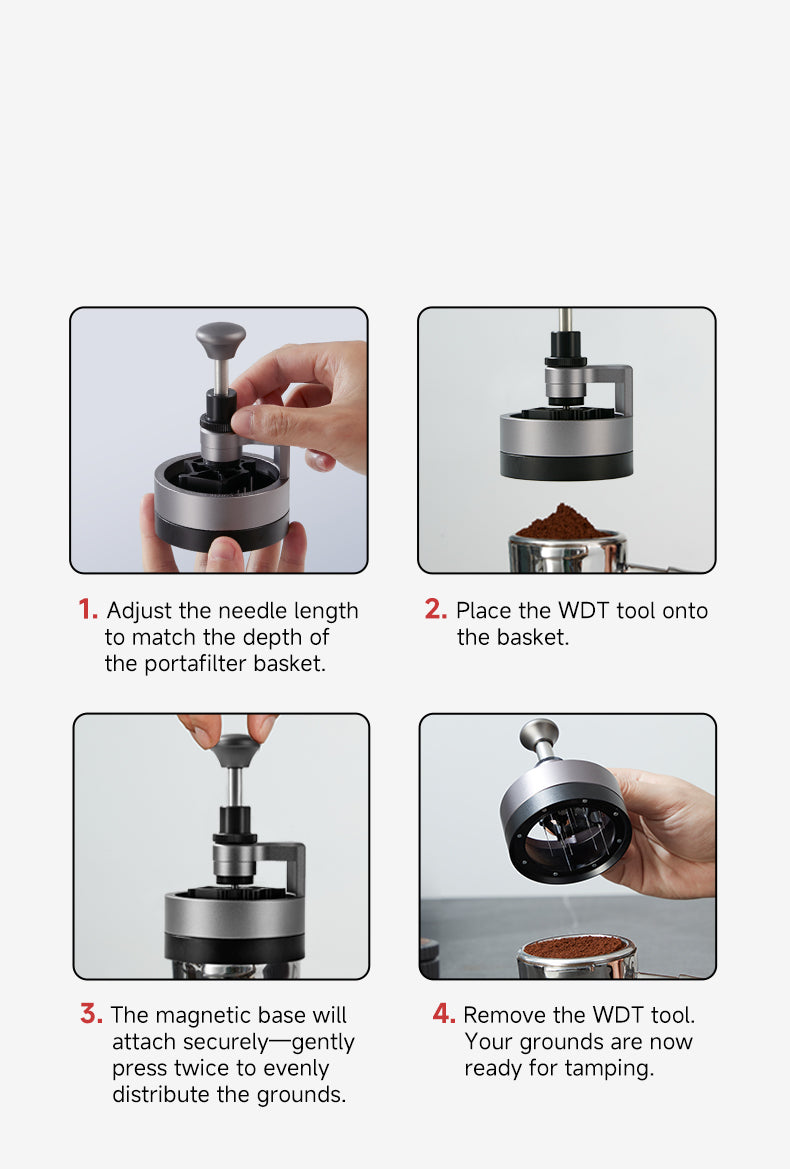 1. Adjust the needle length to match the depth of the portafilter basket.

2. Place the WDT tool onto the basket.

3. The magnetic base will attach securely—gently press twice to evenly distribute the grounds.

4. Remove the WDT tool. Your grounds are now ready for tamping.