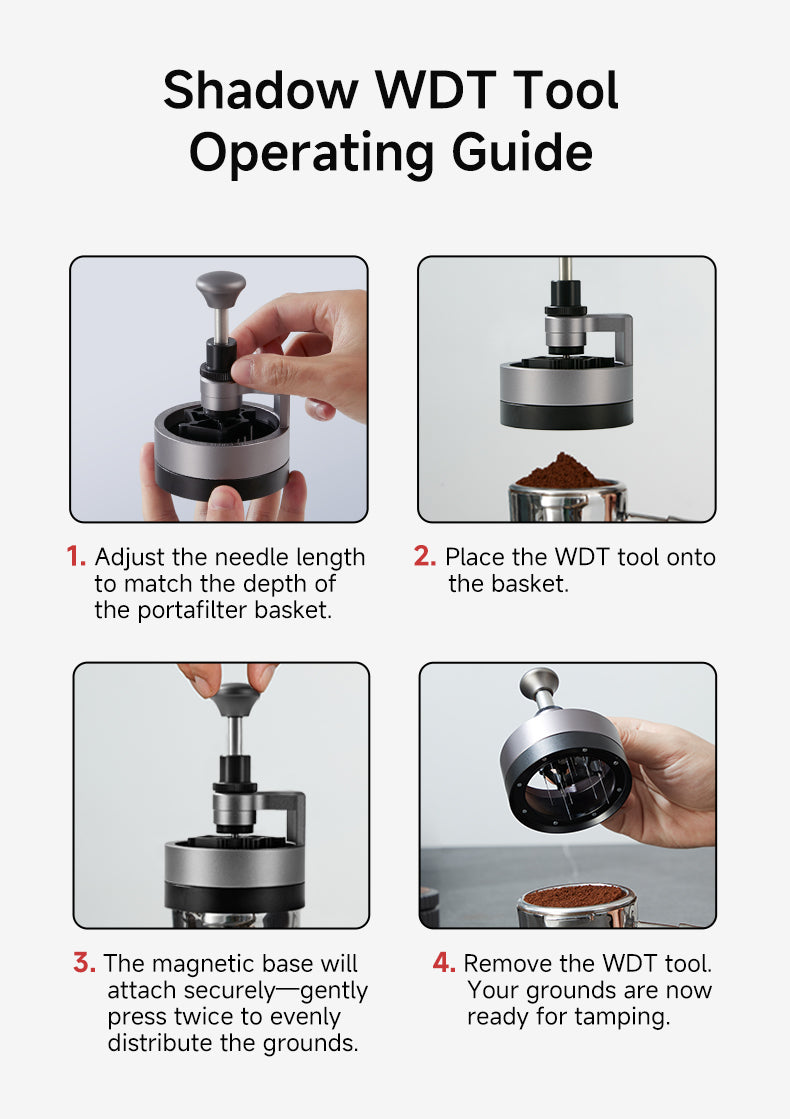 Shadow WDT Tool Operating Guide

1. Adjust the needle length to match the depth of the portafilter basket.

2. Place the WDT tool onto the basket.

3. The magnetic base will attach securely—gently press twice to evenly distribute the grounds.

4. Remove the WDT tool. Your grounds are now ready for tamping.