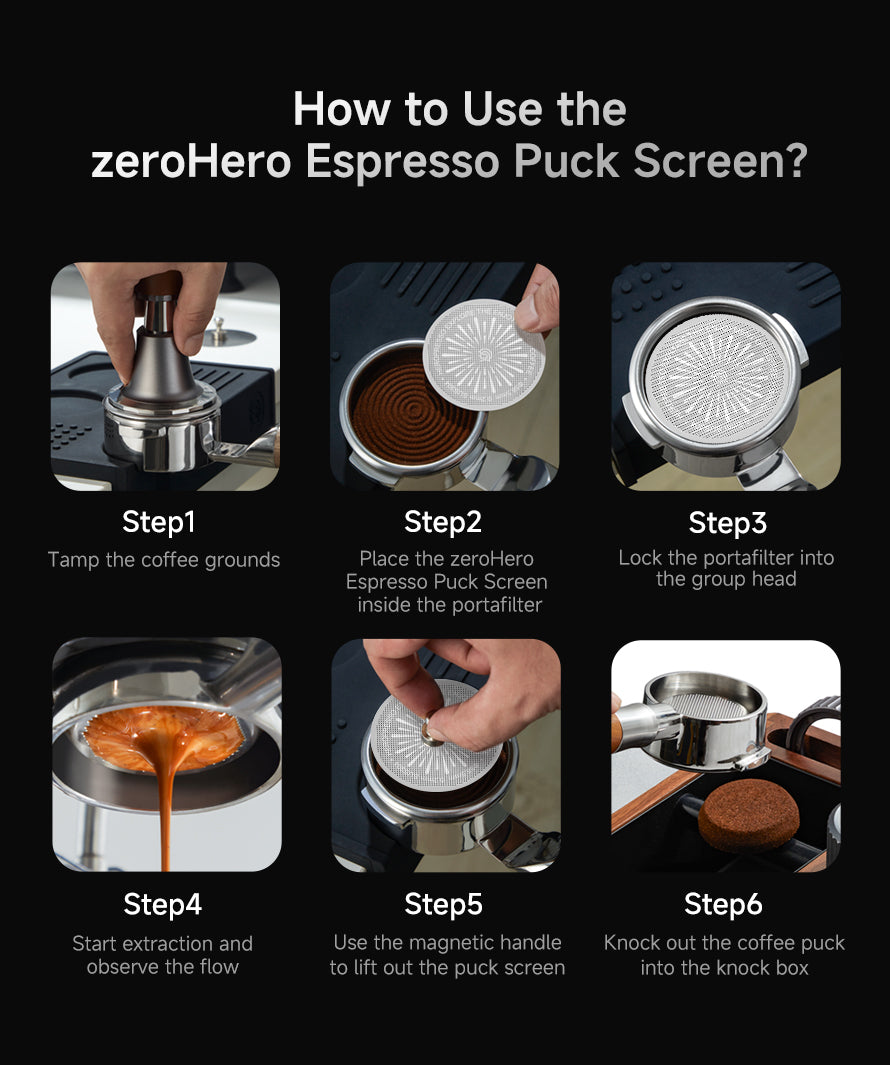 How to Use the zeroHero Espresso Puck Screen?

Step1
Tamp the coffee grounds

Step2
Place the zeroHero Espresso Puck Screen inside the portafilter

Step3
Lock the portafilter into the group head

Step4
Start extraction and observe the flow

Step5
Use the magnetic handle to lift out the puck screen

Step6
Knock out the coffee puck into the knock box