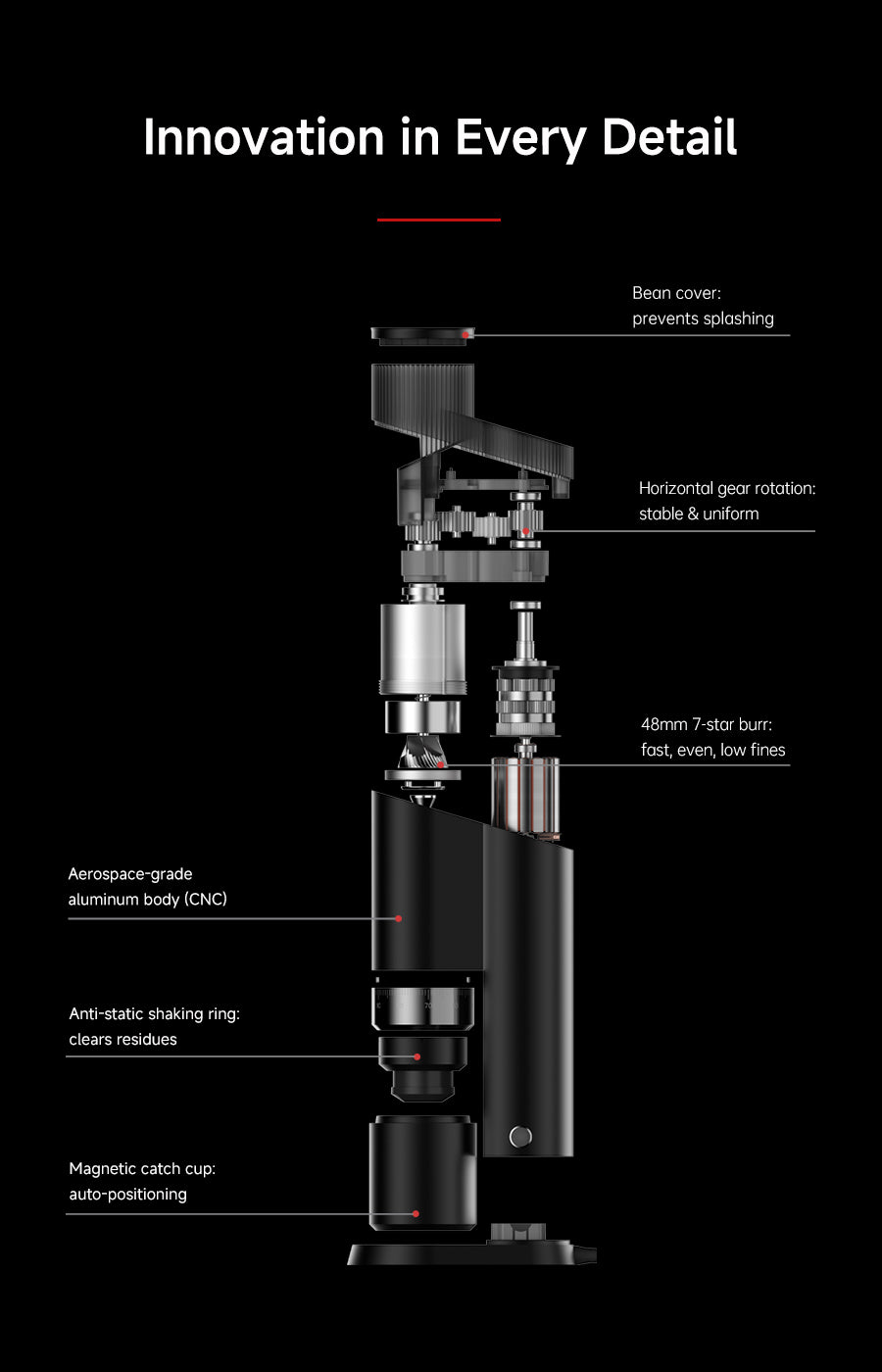 Innovation in Every Detail

Bean cover:
prevents splashing

Horizontal gear rotation:
stable & uniform

48mm 7-star burr:
fast, even, low fines

Aerospace-grade
aluminum body (CNC)

Anti-static shaking ring:
clears residues

Magnetic catch cup:
auto-positioning