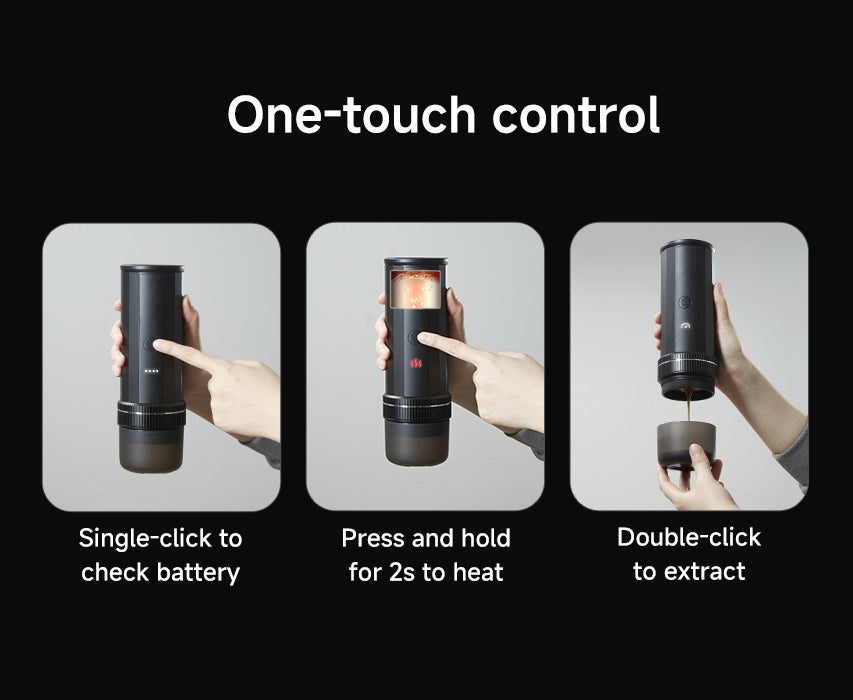 One-touch control

Single-click to check battery

Press and hold for 2s to heat

Double-click to extract