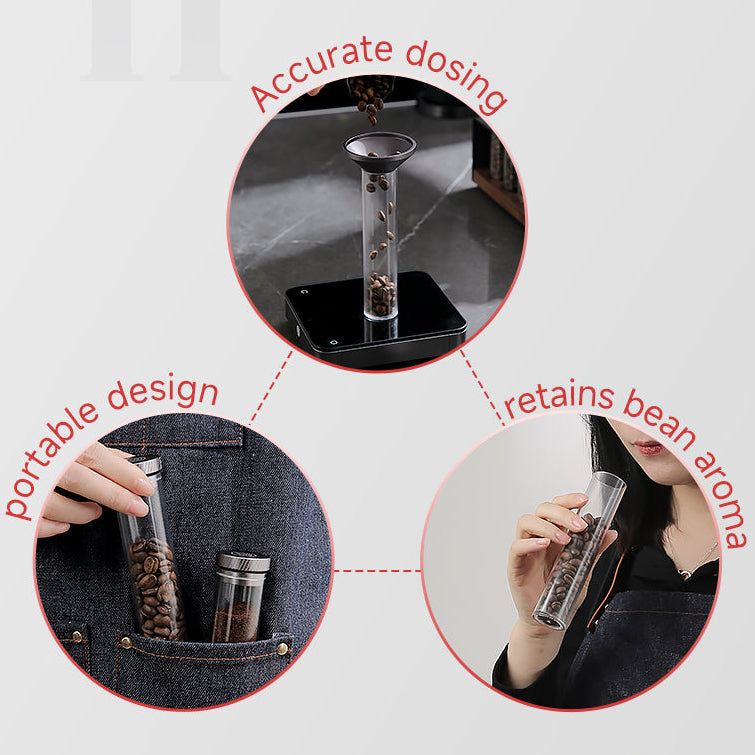 Accurate dosing

portable design

retains bean aroma