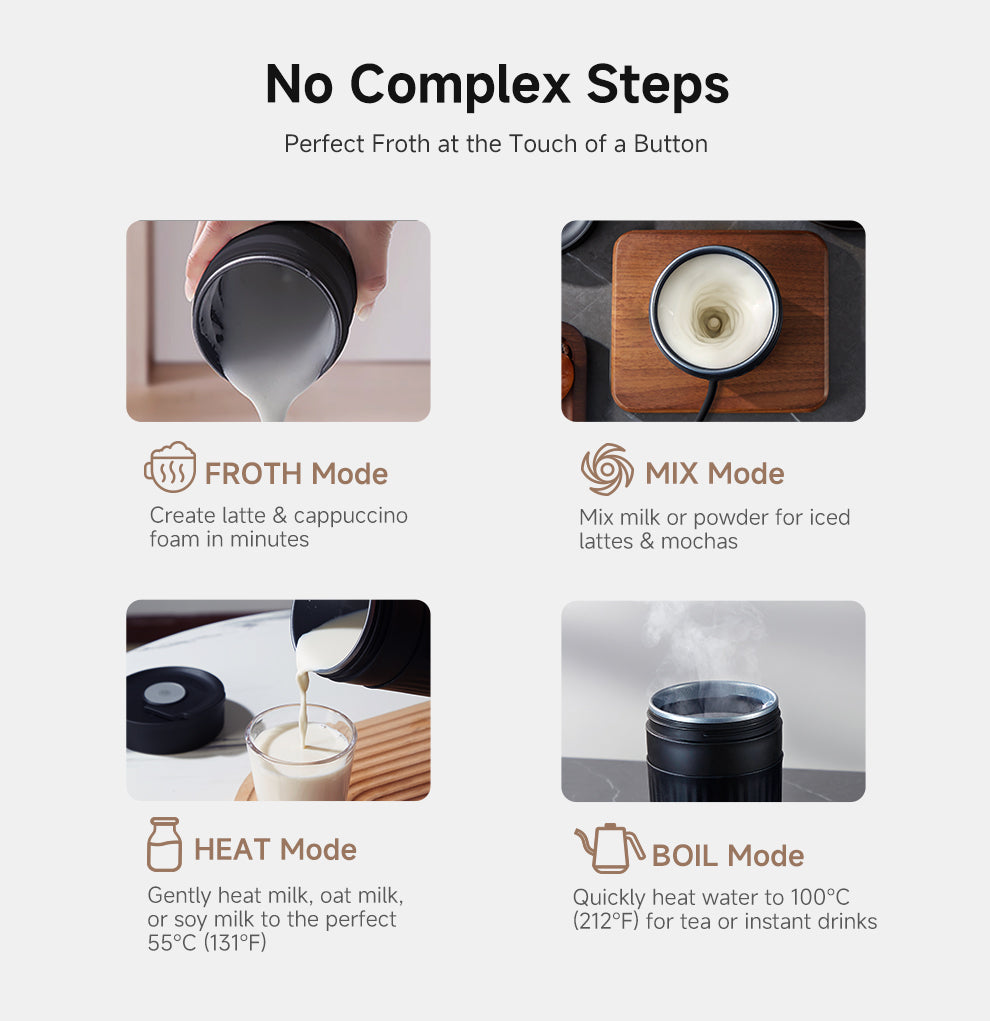 No Complex Steps

Perfect Froth at the Touch of a Button

FROTH Mode

Create latte & cappuccino foam in minutes

MIX Mode

Mix milk or powder for iced lattes & mochas

HEAT Mode

Gently heat milk, oat milk, or soy milk to the perfect 55°C (131°F)

BOIL Mode

Quickly heat water to 100°C (212°F) for tea or instant drinks